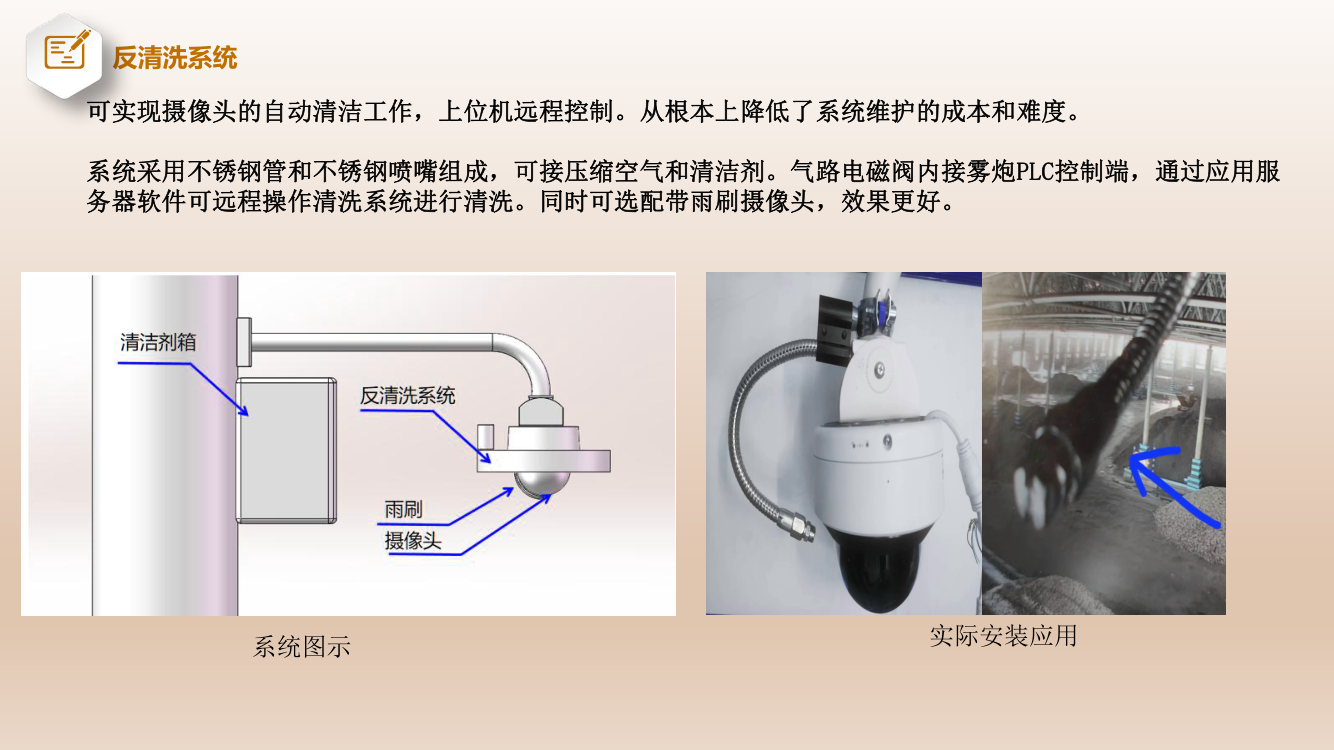 反清洗系统

可实现摄像头的自动清洁工作，上位机远程控制。从根本上降低了系统维护的成本和难度。

系统采用不锈钢管和不锈钢喷嘴组成，可接压缩空气和清洁剂。气路电磁阀内接雾炮PLC控制端，通过应用服务器软件可远程操作清洗系统进行清洗。同时可选配带雨刷摄像头，效果更好。

清洁剂箱

反清洗系统

雨刷

摄像头

系统图示

实际安装应用